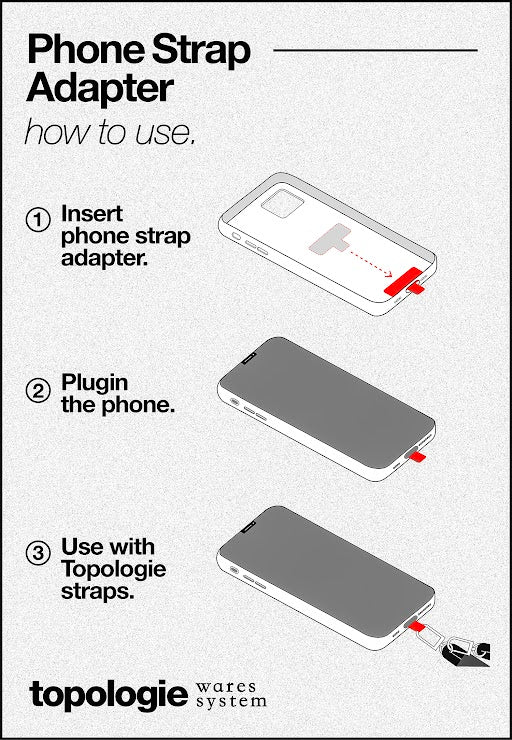 Phone Strap Adapter

how to use.

1 Insert phone strap adapter.

2 Plugin the phone.

3 Use with Topologie straps.

topologie wares system